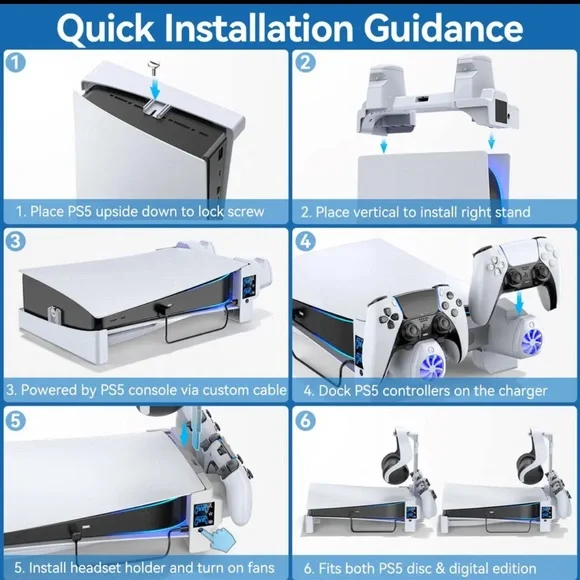 Quick Installation Guidance

1

1. Place PS5 upside down to lock screw

2

2. Place vertical to install right stand

3

3. Powered by PS5 console via custom cable

4

4. Dock PS5 controllers on the charger

5

5. Install headset holder and turn on fans

6

6. Fits both PS5 disc & digital edition